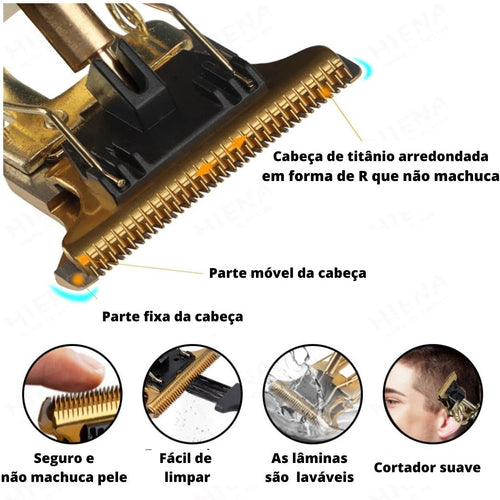 HIENA

Cabeça de titânio arredondada em forma de R que não machuca

Parte móvel da cabeça

Parte fixa da cabeça

Seguro e não machuca pele

Fácil de limpar

As lâminas são laváveis

Cortador suave